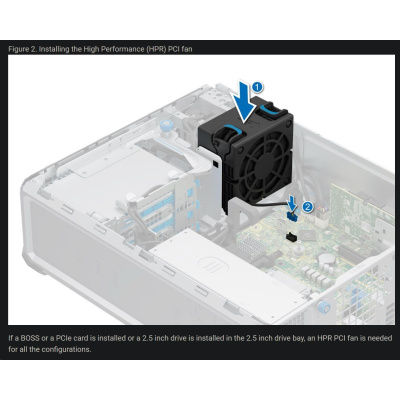 Figure 2. Installing the High Performance (HPR) PCI fan

1

2

If a BOSS or a PCIe card is installed or a 2.5 inch drive is installed in the 2.5 inch drive bay, an HPR PCI fan is needed for all the configurations.